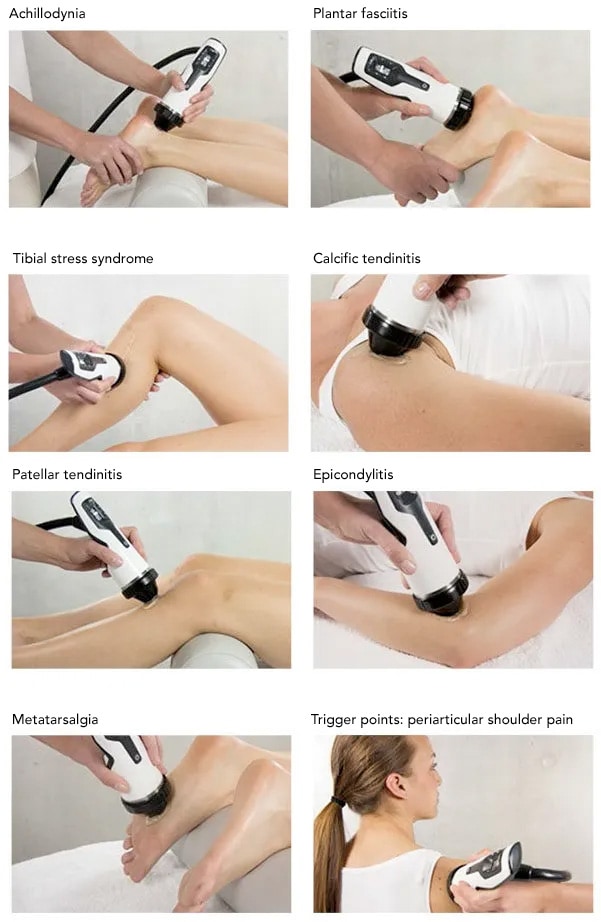 Achillodynia

Plantar fasciitis

Tibial stress syndrome

Calcific tendinitis

Patellar tendinitis

Epicondylitis

Metatarsalgia

Trigger points: periarticular shoulder pain